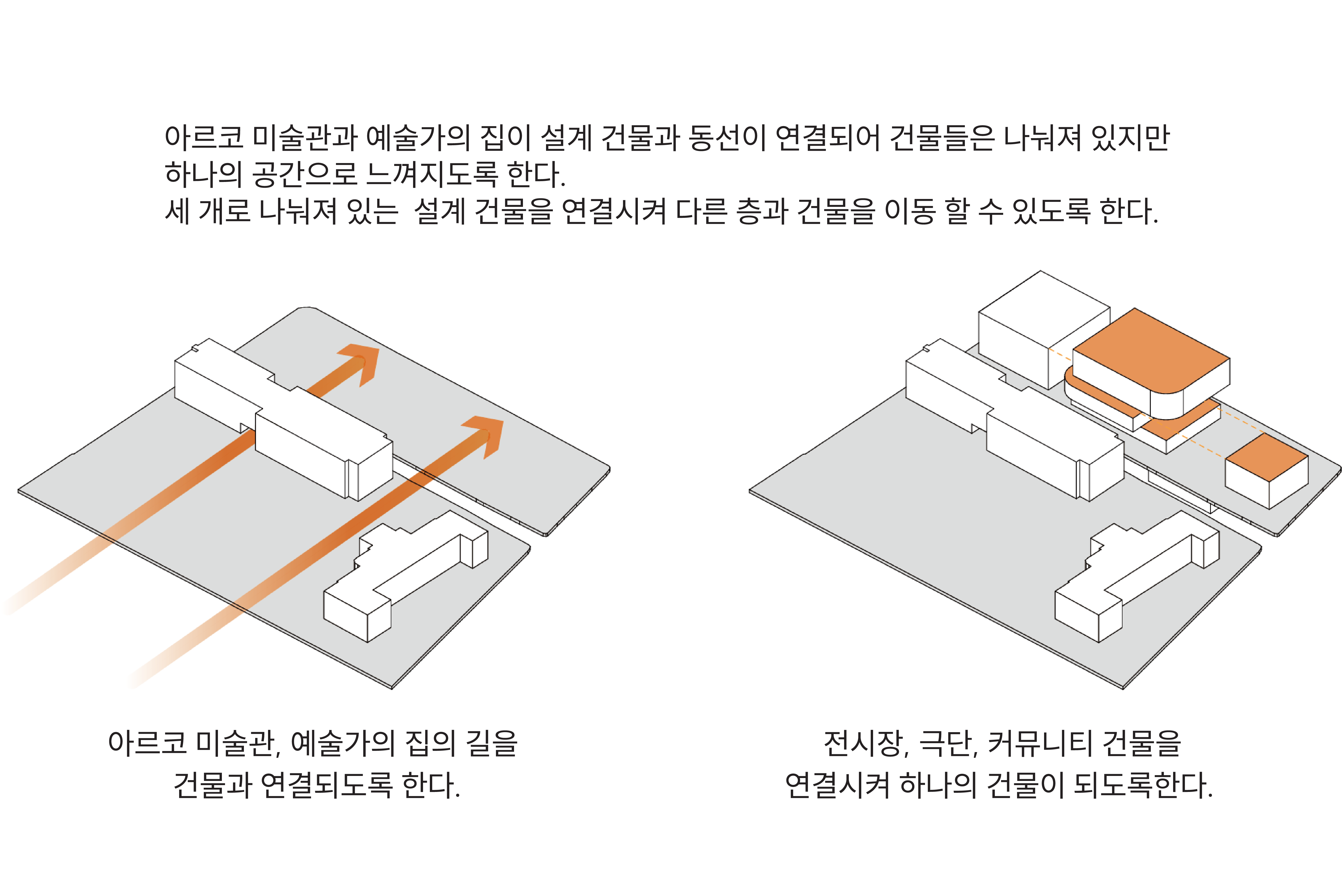 아르코 미술관과 예술가의 집이 설계 건물과 동선이 연결되어 건물들은 나눠져 있지만 하나의 공간으로 느껴지도록 한다.
세 개로 나눠져 있는 설계 건물을 연결시켜 다른 층과 건물을 이동 할 수 있도록 한다.

아르코 미술관, 예술가의 집의 길을 건물과 연결되도록 한다.

전시장, 극단, 커뮤니티 건물을 연결시켜 하나의 건물이 되도록한다.